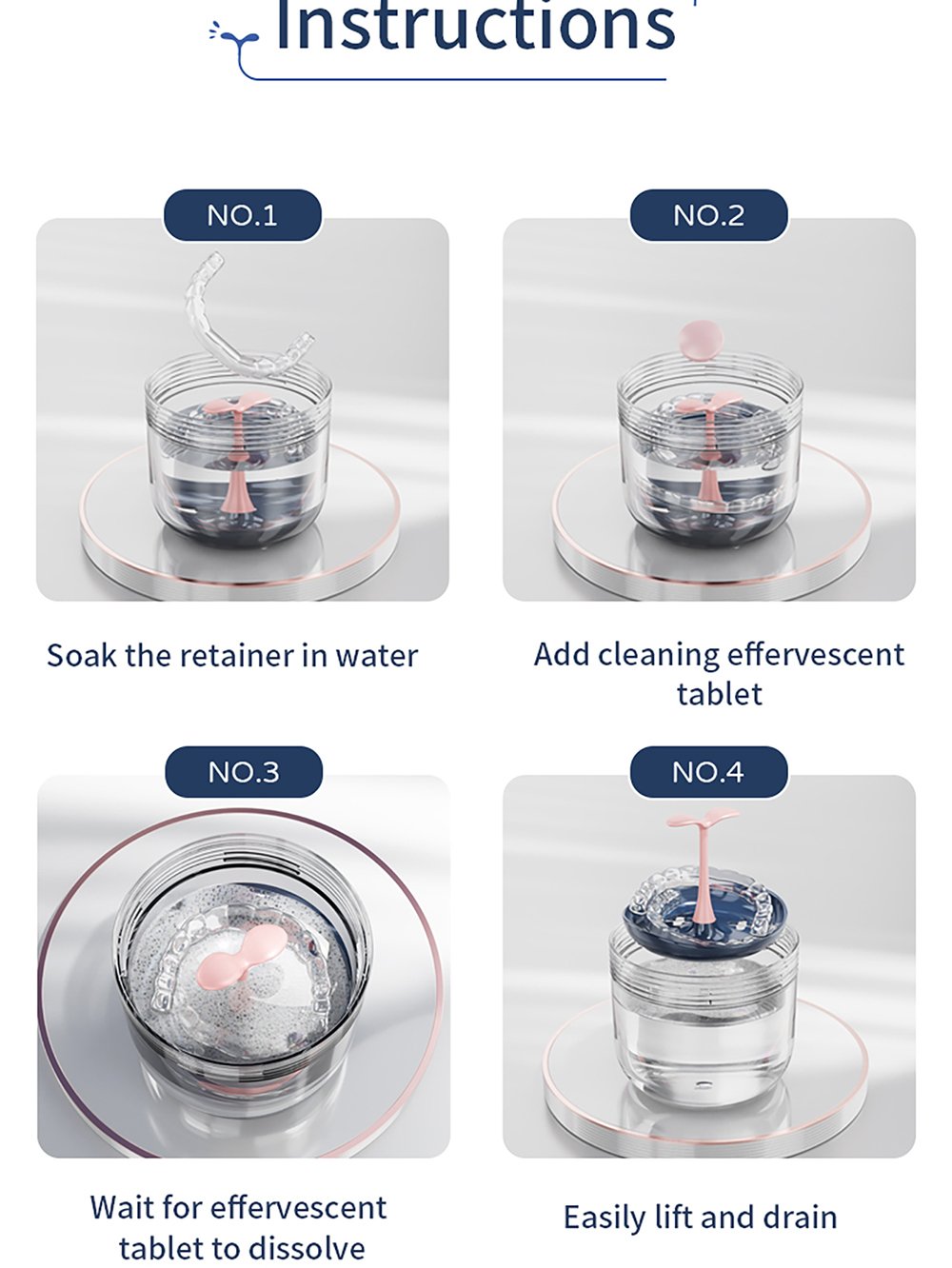 Instructions

NO.1

Soak the retainer in water

NO.2

Add cleaning effervescent tablet

NO.3

Wait for effervescent tablet to dissolve

NO.4

Easily lift and drain